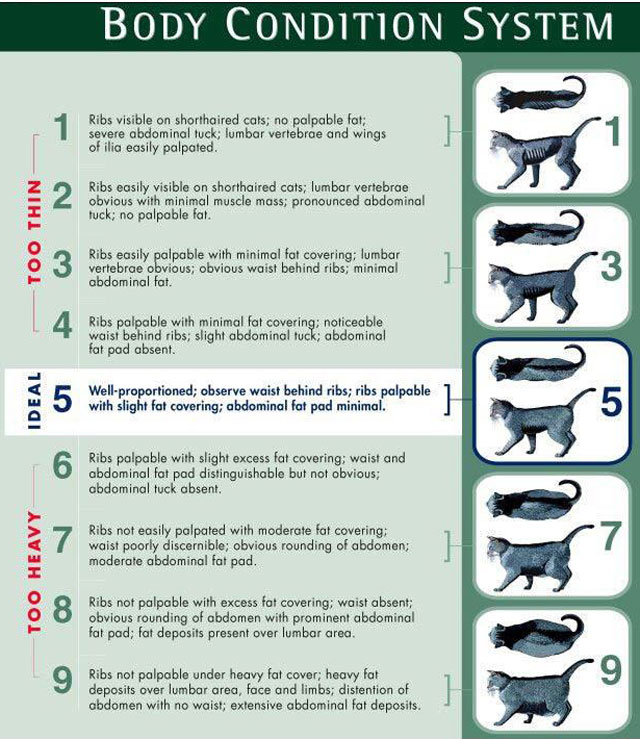 BODY CONDITION SYSTEM

TOO THIN

1 Ribs visible on shorthaired cats; no palpable fat; severe abdominal tuck; lumbar vertebrae and wings of ilia easily palpated.

2 Ribs easily visible on shorthaired cats; lumbar vertebrae obvious with minimal muscle mass; pronounced abdominal tuck; no palpable fat.

3 Ribs easily palpable with minimal fat covering; lumbar vertebrae obvious; obvious waist behind ribs; minimal abdominal fat.

4 Ribs palpable with minimal fat covering; noticeable waist behind ribs; slight abdominal tuck; abdominal fat pad absent.

IDEAL

5 Well-proportioned; observe waist behind ribs; ribs palpable with slight fat covering; abdominal fat pad minimal.

TOO HEAVY

6 Ribs palpable with slight excess fat covering; waist and abdominal fat pad distinguishable but not obvious; abdominal tuck absent.

7 Ribs not easily palpated with moderate fat covering; waist poorly discernible; obvious rounding of abdomen; moderate abdominal fat pad.

8 Ribs not palpable with excess fat covering; waist absent; obvious rounding of abdomen with prominent abdominal fat pad; fat deposits present over lumbar area.

9 Ribs not palpable under heavy fat cover; heavy fat deposits over lumbar area, face and limbs; distention of abdomen with no waist; extensive abdominal fat deposits.

1

3

5

7

9